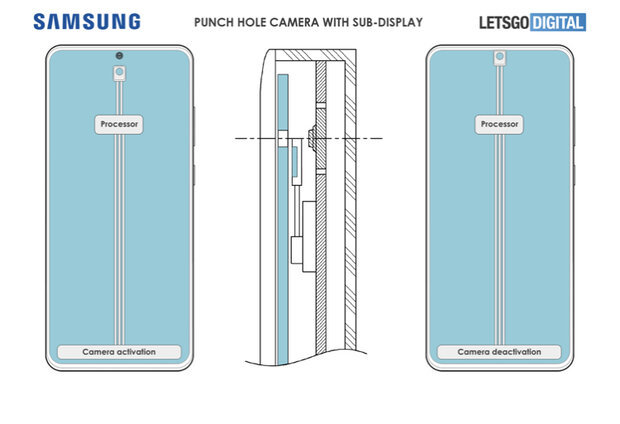 SAMSUNG

PUNCH HOLE CAMERA WITH SUB-DISPLAY

LETSGO DIGITAL

Processor

Camera activation

Processor

Camera deactivation